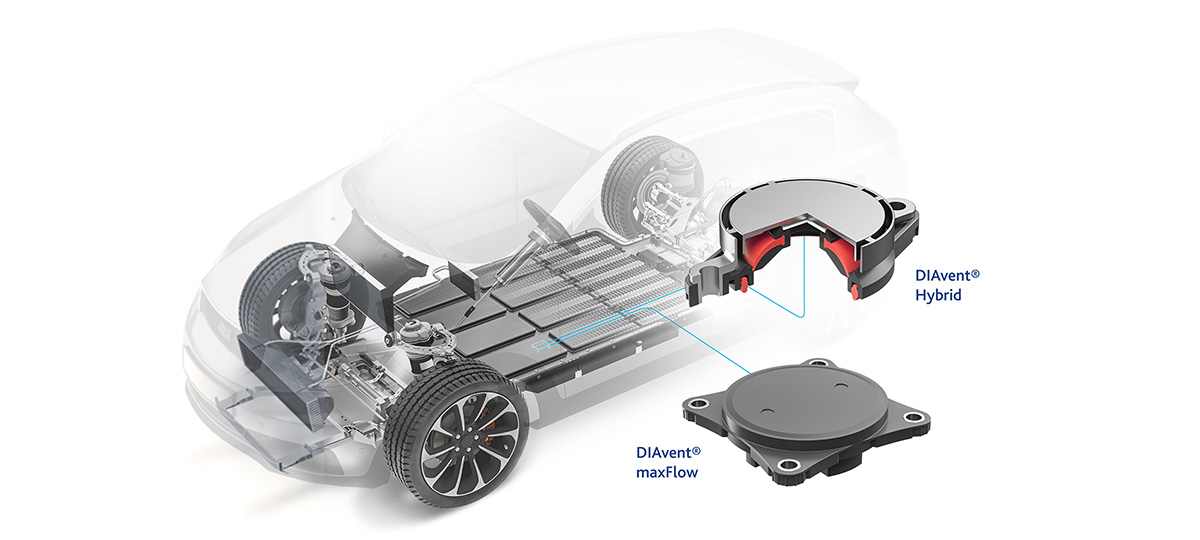 DIAvent®
Hybrid

DIAvent®
maxFlow