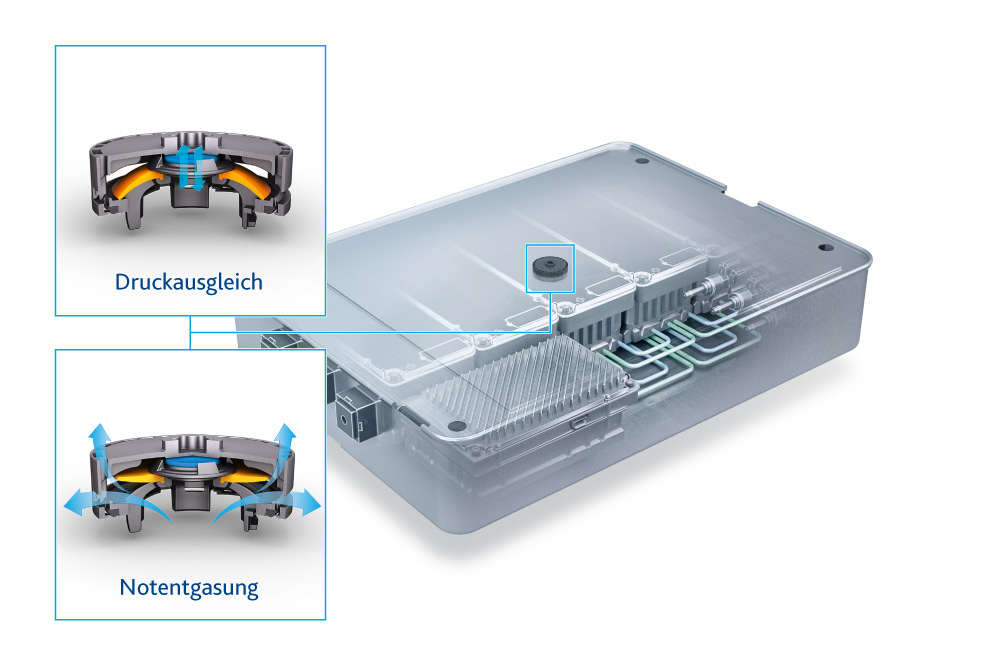 Druckausgleich

Notentgasung