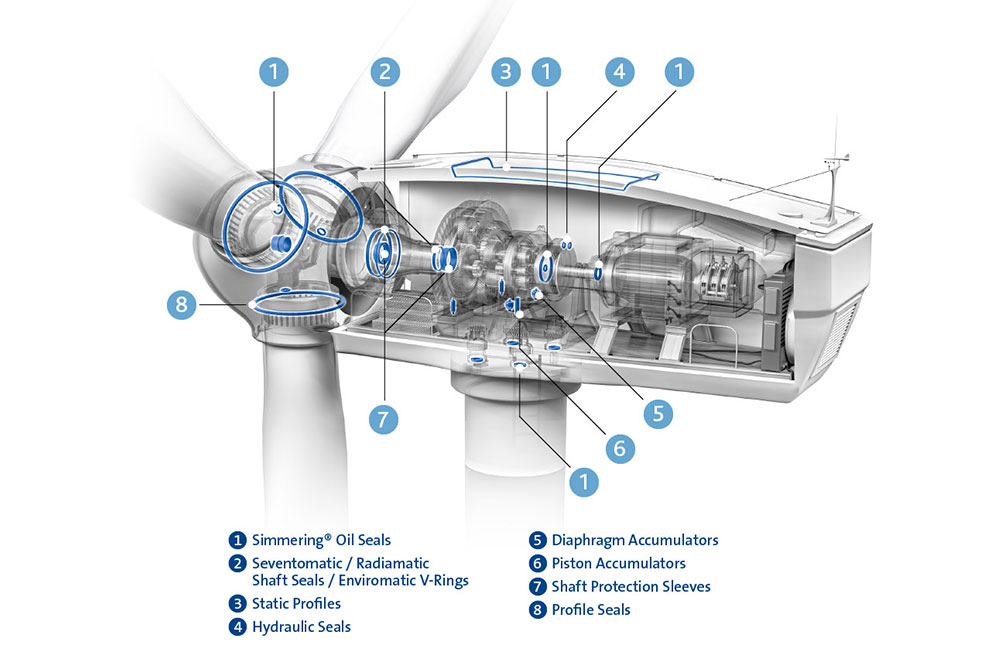 1
2
3
1
4
1
8
7
5
6
1

1 Simmering® Oil Seals
2 Seventomatic / Radiamatic Shaft Seals / Enviromatic V-Rings
3 Static Profiles
4 Hydraulic Seals
5 Diaphragm Accumulators
6 Piston Accumulators
7 Shaft Protection Sleeves
8 Profile Seals